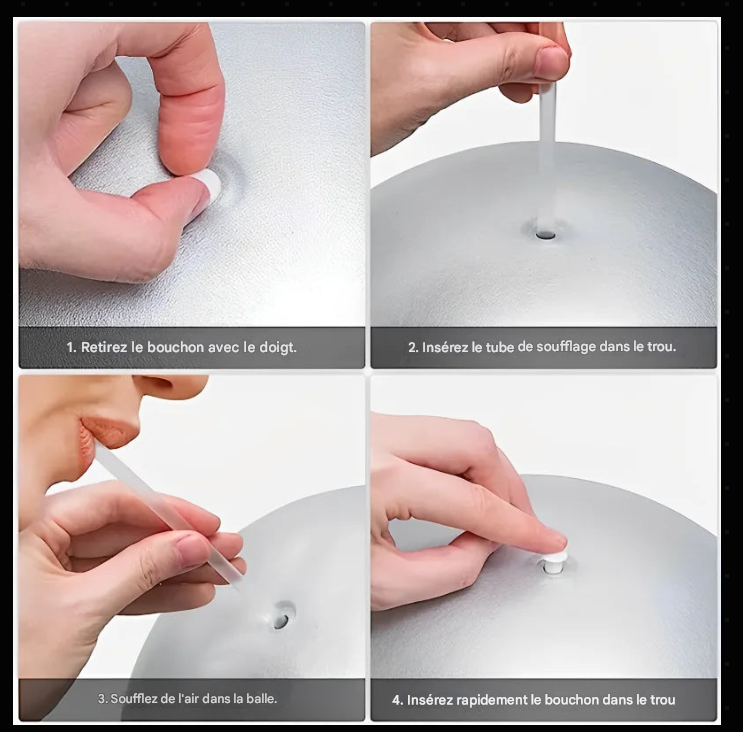 1. Retirez le bouchon avec le doigt.

2. Insérez le tube de soufflage dans le trou.

3. Soufflez de l'air dans la balle.

4. Insérez rapidement le bouchon dans le trou