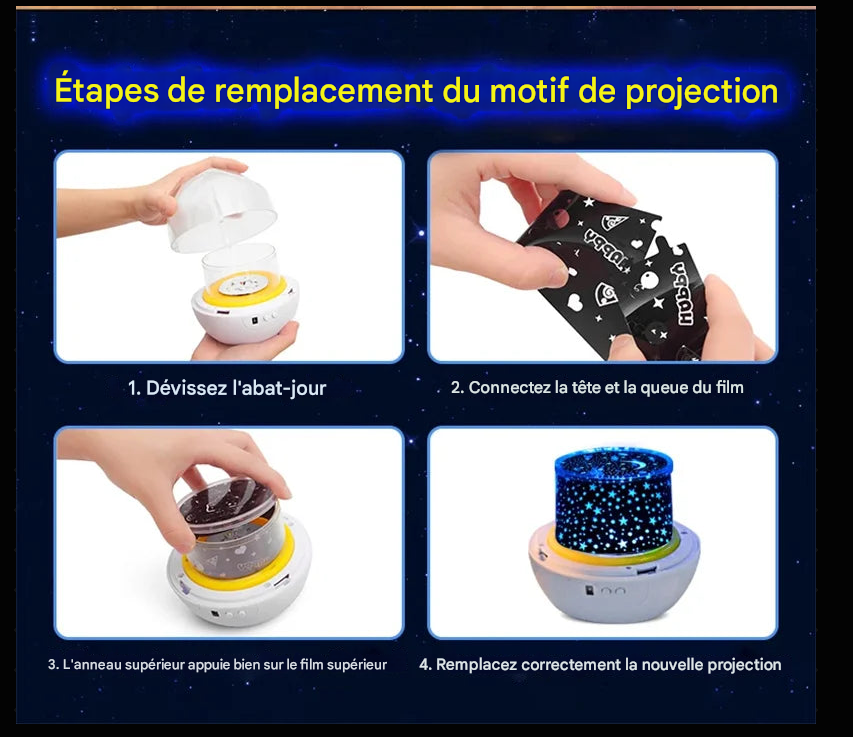 Étapes de remplacement du motif de projection

1. Dévissez l'abat-jour

2. Connectez la tête et la queue du film

3. L'anneau supérieur appuie bien sur le film supérieur

4. Remplacez correctement la nouvelle projection