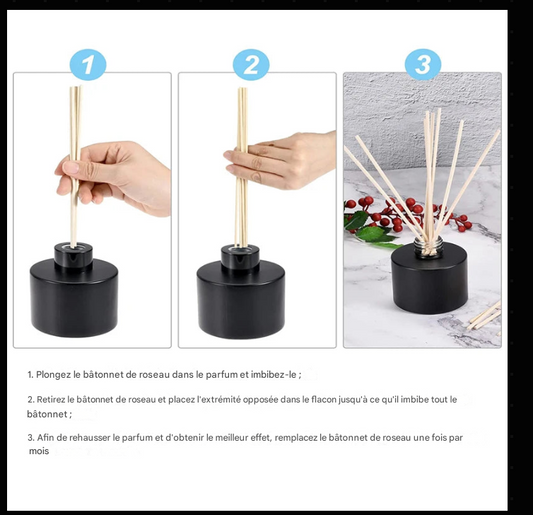 1

2

3

1. Plongez le bâtonnet de roseau dans le parfum et imbibez-le ;

2. Retirez le bâtonnet de roseau et placez l'extrémité opposée dans le flacon jusqu'à ce qu'il imbibe tout le bâtonnet ;

3. Afin de rehausser le parfum et d'obtenir le meilleur effet, remplacez le bâtonnet de roseau une fois par mois